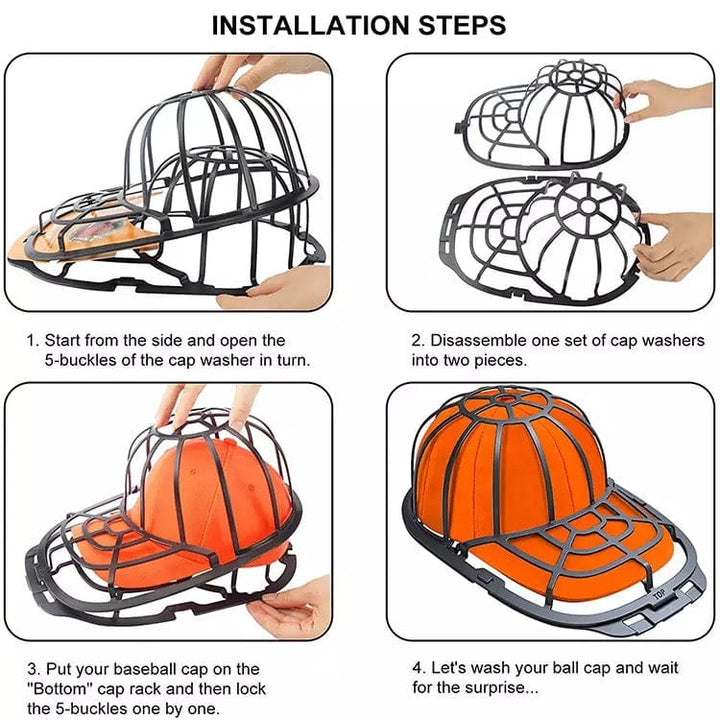 INSTALLATION STEPS

1. Start from the side and open the 5-buckles of the cap washer in turn.

2. Disassemble one set of cap washers into two pieces.

TOP

3. Put your baseball cap on the "Bottom" cap rack and then lock the 5-buckles one by one.

4. Let's wash your ball cap and wait for the surprise...